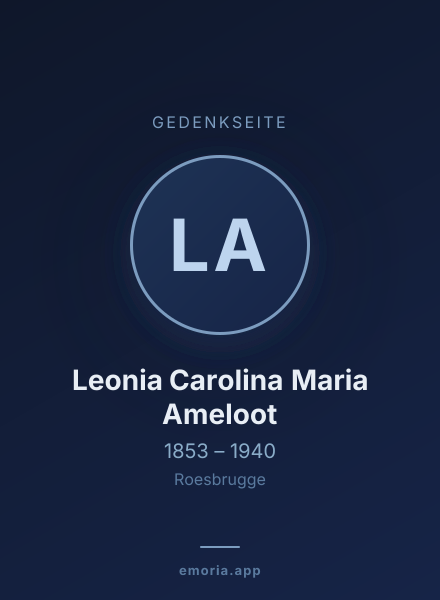 GEDENKSEITE

LA

Leonia Carolina Maria Ameloot

1853 – 1940

Roesbrugge

emoria.app