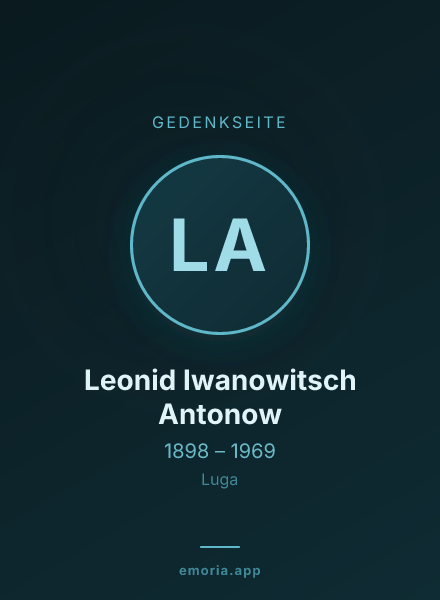 GEDENKSEITE

LA

Leonid Iwanowitsch Antonow

1898 – 1969

Luga

emoria.app