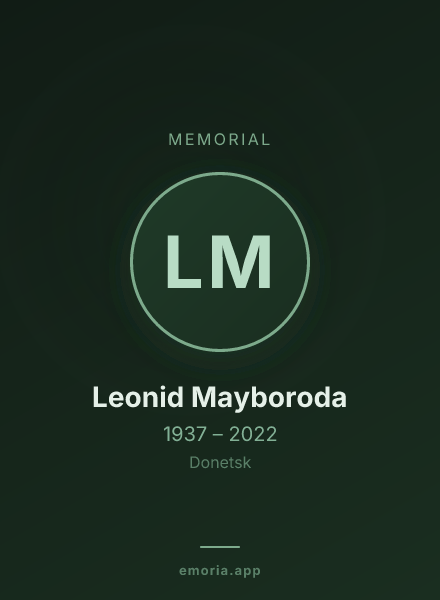 MEMORIAL

LM

Leonid Mayboroda

1937 – 2022

Donetsk

emoria.app