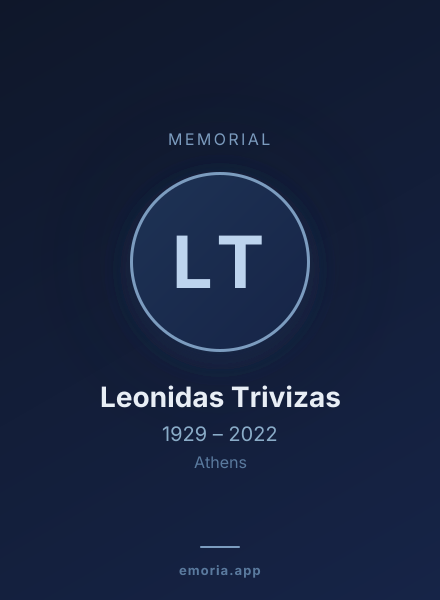 MEMORIAL

LT

Leonidas Trivizas

1929 – 2022

Athens

emoria.app