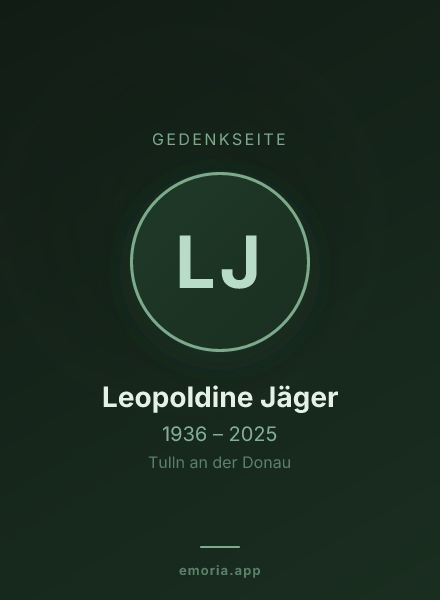 GEDENKSEITE

LJ

Leopoldine Jäger

1936 – 2025

Tulln an der Donau

emoria.app