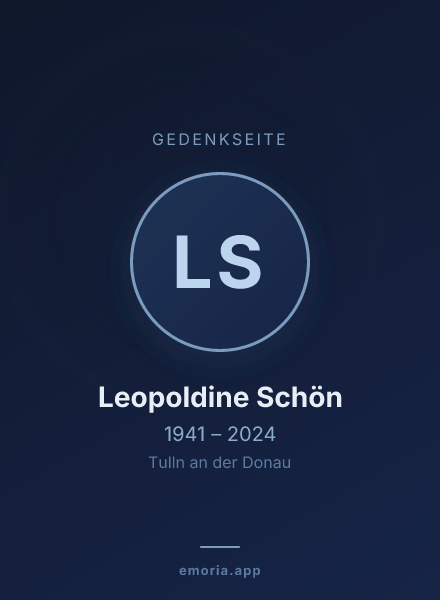 GEDENKSEITE

LS

Leopoldine Schön

1941 – 2024

Tulln an der Donau

emoria.app