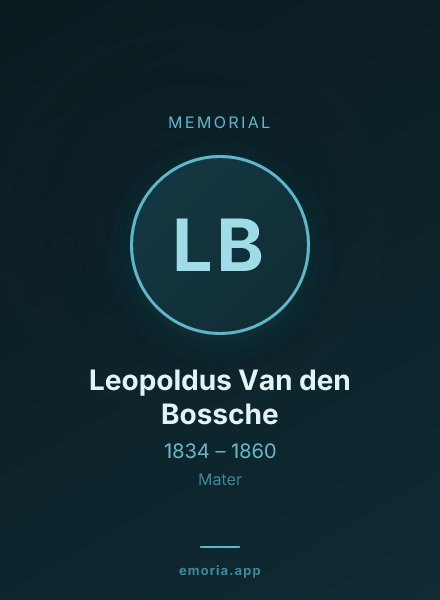 MEMORIAL

LB

Leopoldus Van den Bossche

1834 – 1860

Mater

emoria.app