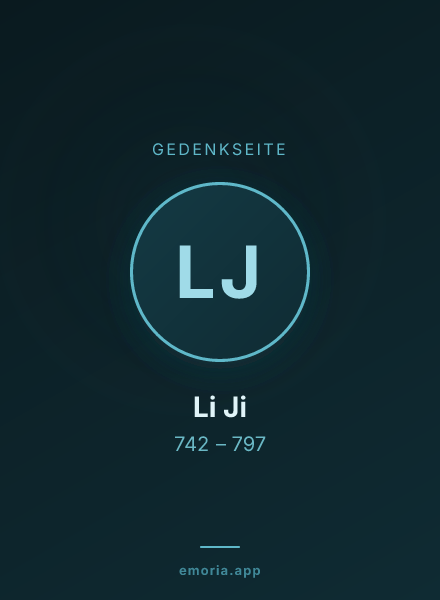 GEDENKSEITE

LJ

Li Ji

742 – 797

emoria.app