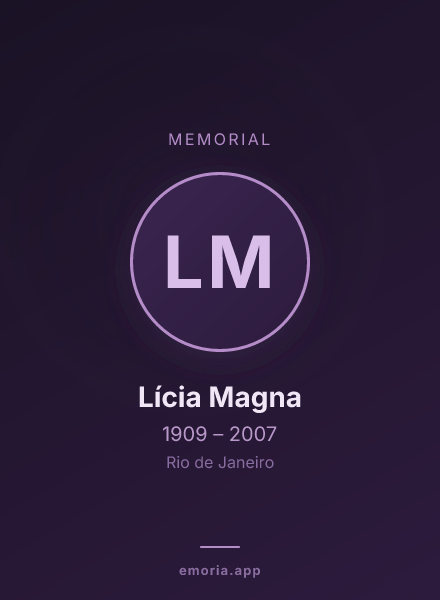 MEMORIAL

LM

Lícia Magna

1909 – 2007

Rio de Janeiro

emoria.app