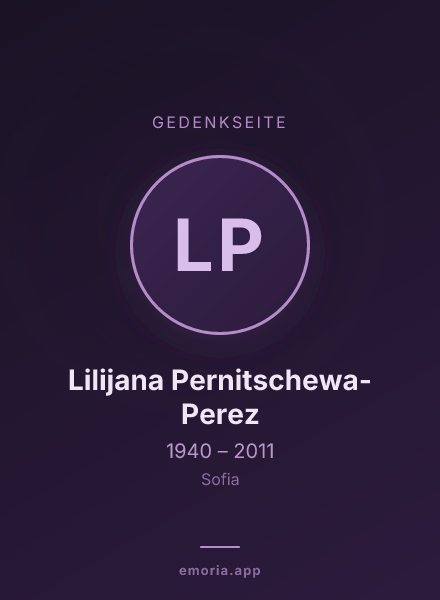 GEDENKSEITE

LP

Lilijana Pernitschewa-Perez

1940 – 2011

Sofia

emoria.app