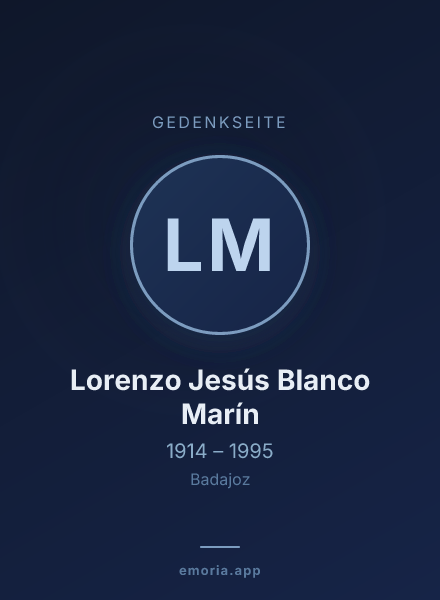 GEDENKSEITE

LM

Lorenzo Jesús Blanco Marín

1914 – 1995

Badajoz

emoria.app