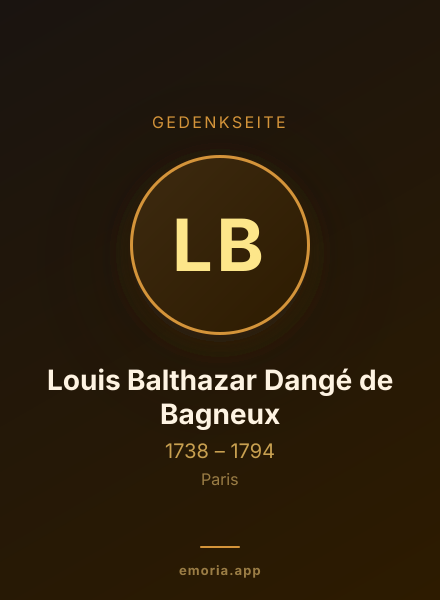 GEDENKSEITE

LB

Louis Balthazar Dangé de Bagneux

1738 – 1794

Paris

emoria.app