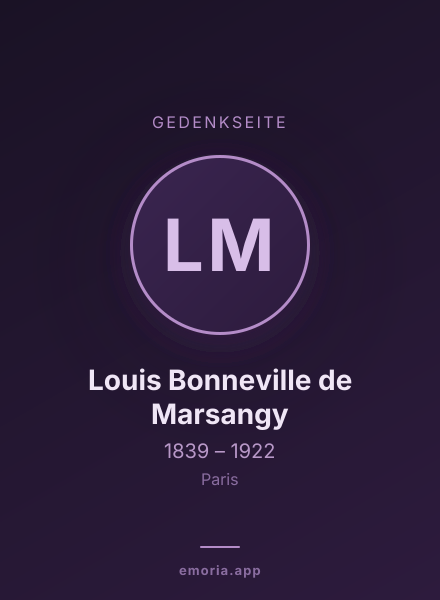 GEDENKSEITE

LM

Louis Bonneville de Marsangy

1839 – 1922

Paris

emoria.app