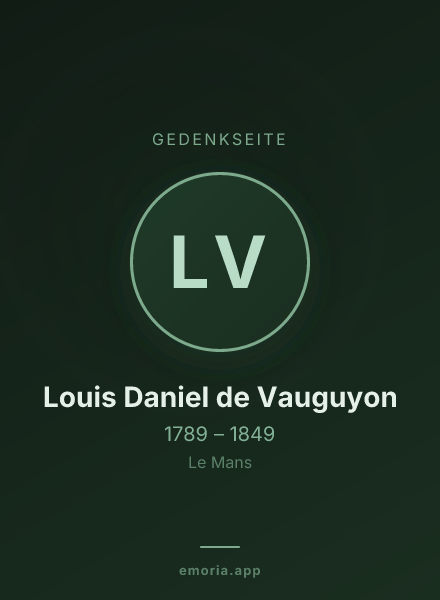 GEDENKSEITE

LV

Louis Daniel de Vauguyon

1789 – 1849

Le Mans

emoria.app