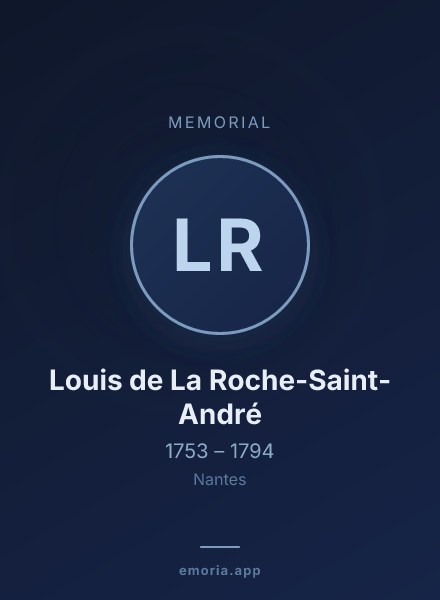 MEMORIAL

LR

Louis de La Roche-Saint-André

1753 – 1794

Nantes

emoria.app