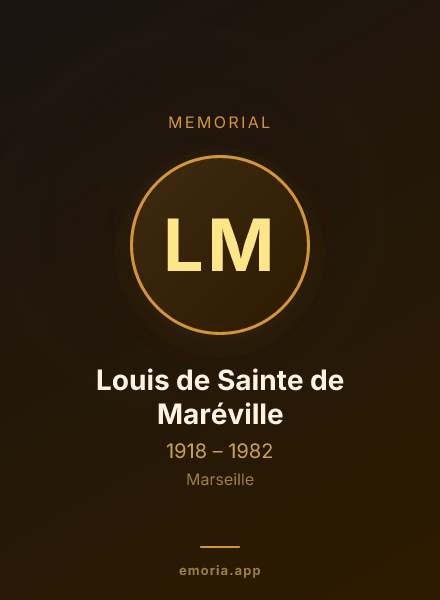 MEMORIAL

LM

Louis de Sainte de Maréville

1918 – 1982

Marseille

emoria.app