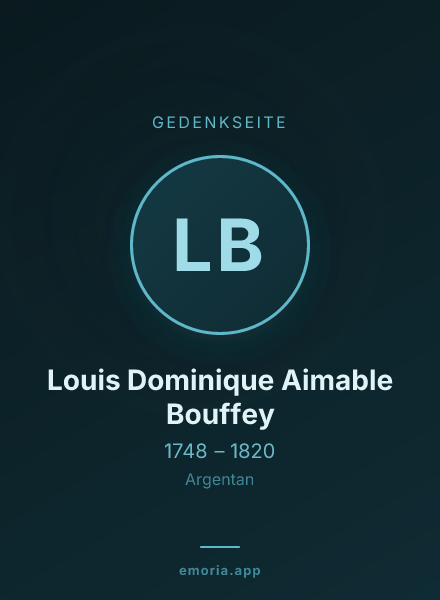 GEDENKSEITE

LB

Louis Dominique Aimable Bouffey

1748 – 1820

Argentan

emoria.app