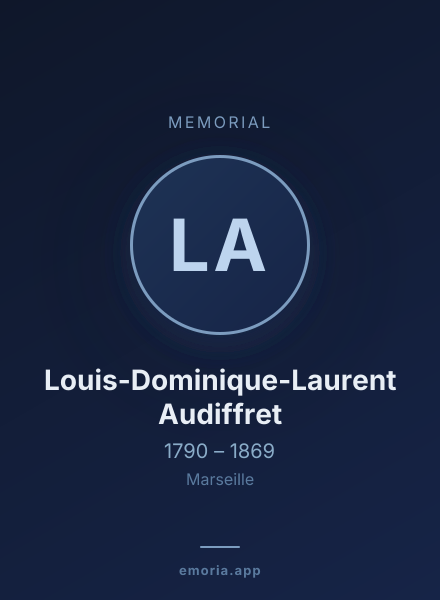 MEMORIAL

LA

Louis-Dominique-Laurent Audiffret

1790 – 1869

Marseille

emoria.app