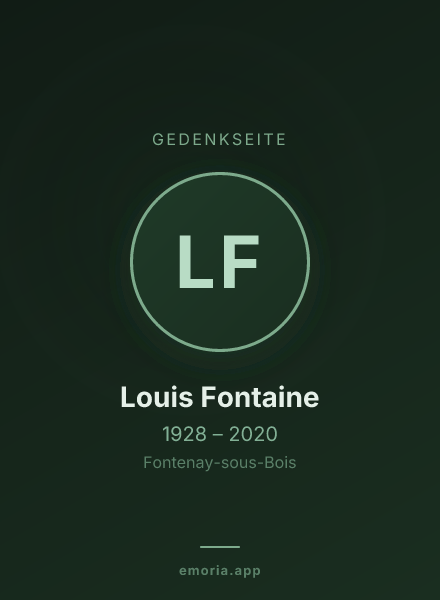 GEDENKSEITE

LF

Louis Fontaine

1928 – 2020

Fontenay-sous-Bois

emoria.app