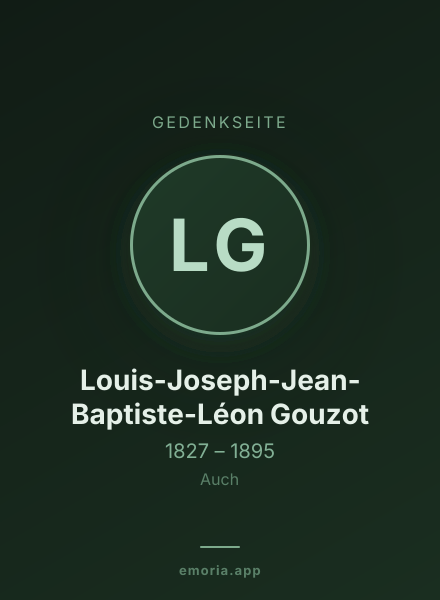 GEDENKSEITE

LG

Louis-Joseph-Jean-Baptiste-Léon Gouzot

1827 – 1895

Auch

emoria.app