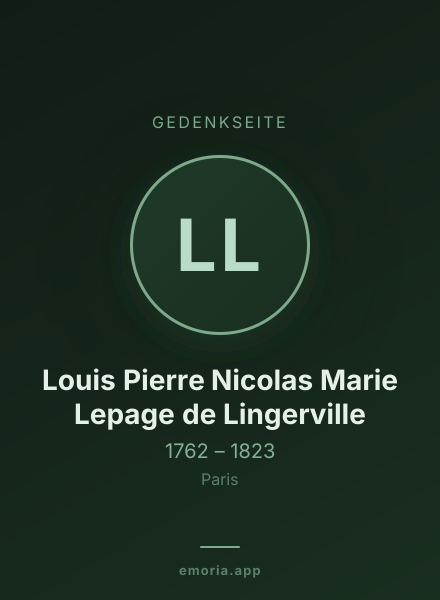 GEDENKSEITE

LL

Louis Pierre Nicolas Marie Lepage de Lingerville

1762 – 1823

Paris

emoria.app