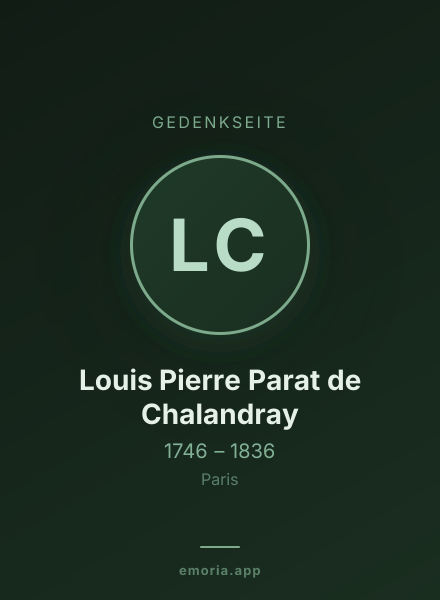 GEDENKSEITE

LC

Louis Pierre Parat de Chalandray

1746 – 1836

Paris

emoria.app