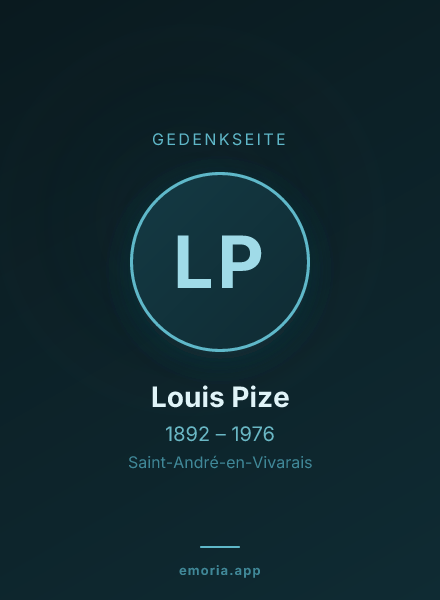 GEDENKSEITE

LP

Louis Pize

1892 – 1976

Saint-André-en-Vivarais

emoria.app