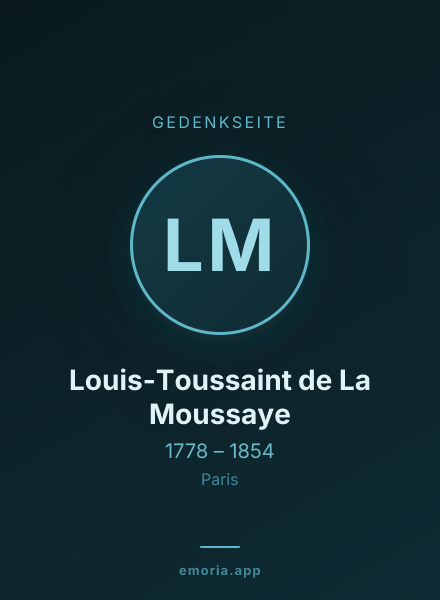 GEDENKSEITE

LM

Louis-Toussaint de La Moussaye

1778 – 1854

Paris

emoria.app