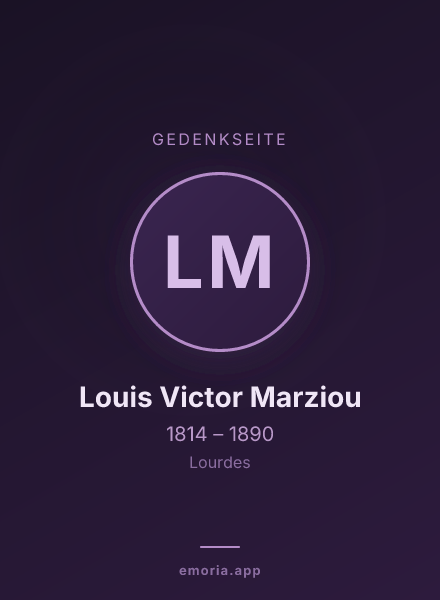 GEDENKSEITE

LM

Louis Victor Marziou

1814 – 1890

Lourdes

emoria.app