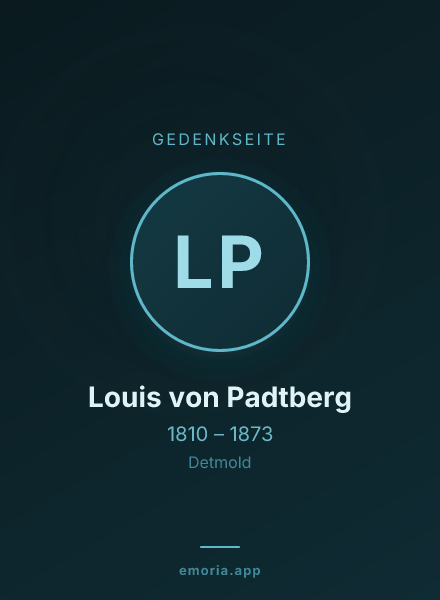 GEDENKSEITE

LP

Louis von Padtberg

1810 – 1873

Detmold

emoria.app