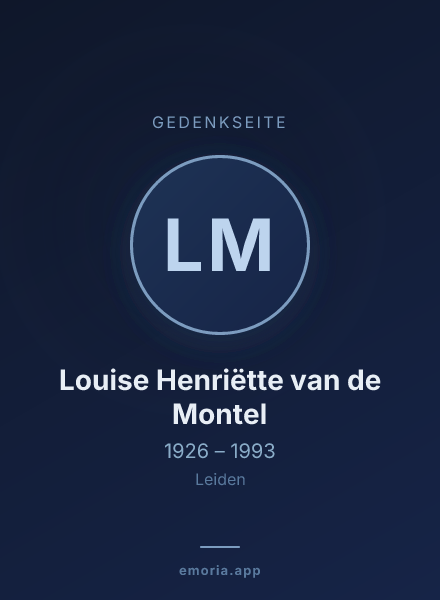 GEDENKSEITE

LM

Louise Henriëtte van de Montel

1926 – 1993

Leiden

emoria.app