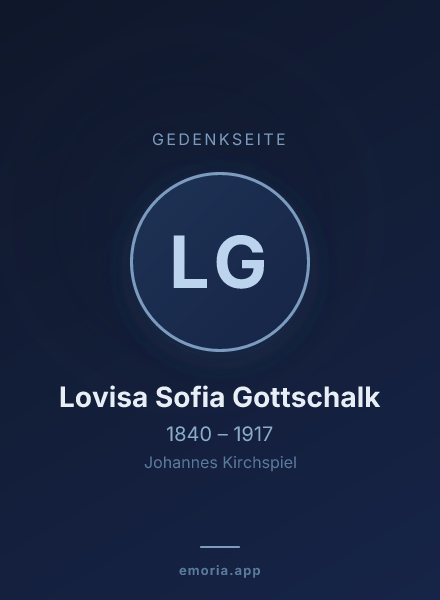 GEDENKSEITE

LG

Lovisa Sofia Gottschalk

1840 – 1917

Johannes Kirchspiel

emoria.app