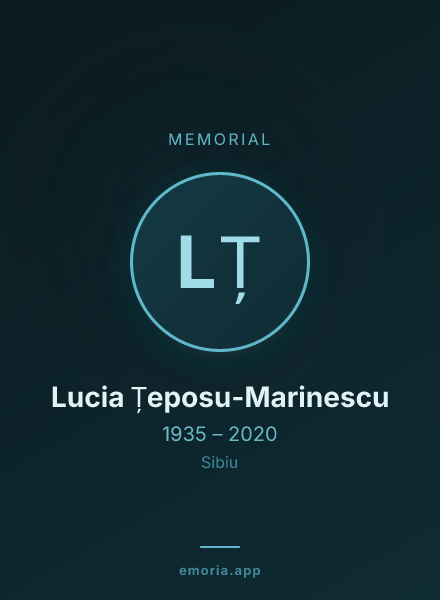 MEMORIAL

LȚ

Lucia Țeposu-Marinescu

1935 – 2020

Sibiu

emoria.app