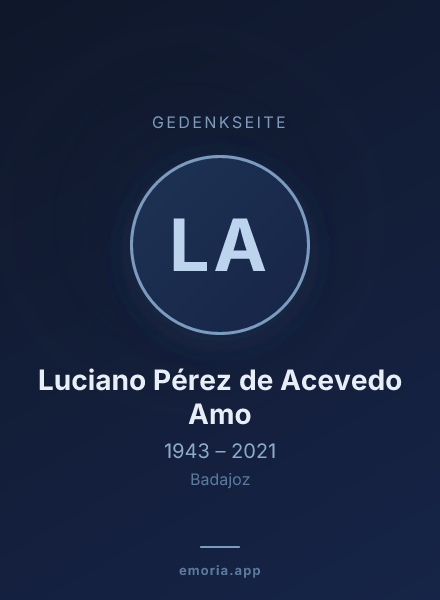 GEDENKSEITE

LA

Luciano Pérez de Acevedo Amo

1943 – 2021

Badajoz

emoria.app