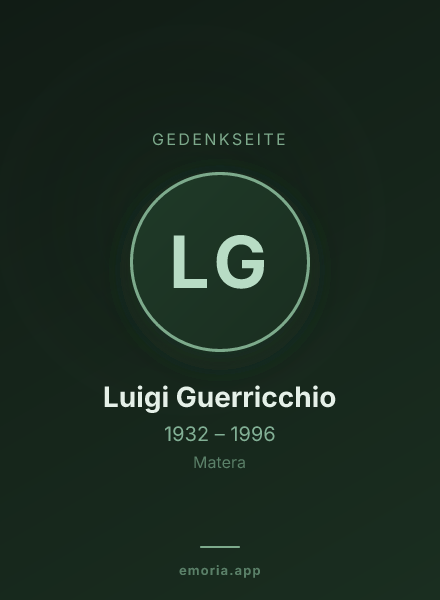 GEDENKSEITE

LG

Luigi Guerricchio

1932 – 1996

Matera

emoria.app