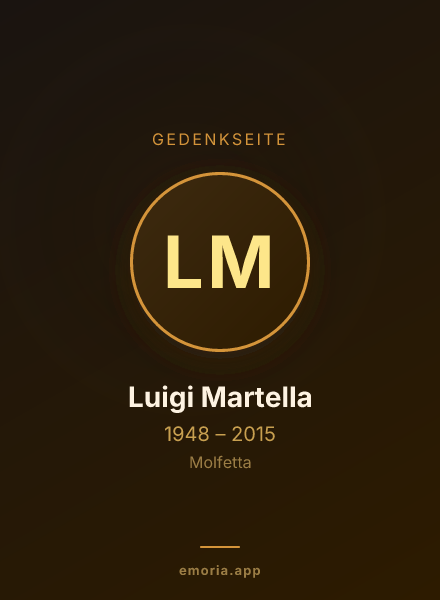 GEDENKSEITE

LM

Luigi Martella

1948 – 2015

Molfetta

emoria.app