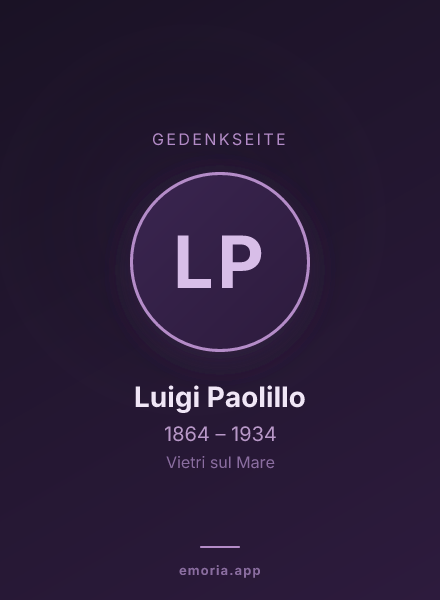 GEDENKSEITE

LP

Luigi Paolillo

1864 – 1934

Vietri sul Mare

emoria.app