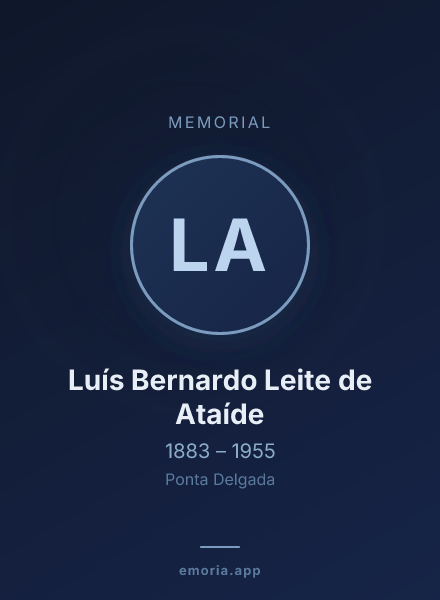 MEMORIAL

LA

Luís Bernardo Leite de Ataíde

1883 – 1955

Ponta Delgada

emoria.app