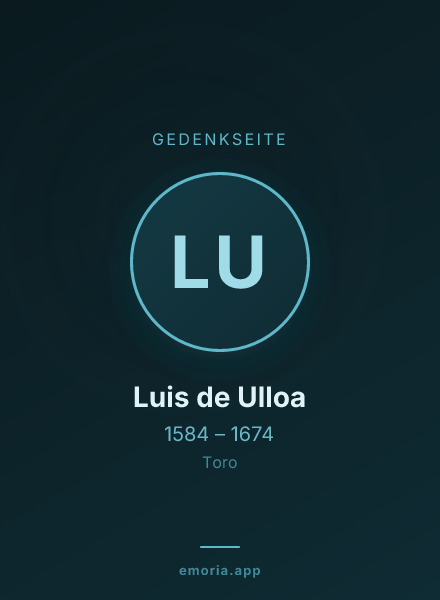 GEDENKSEITE

LU

Luis de Ulloa

1584 – 1674

Toro

emoria.app