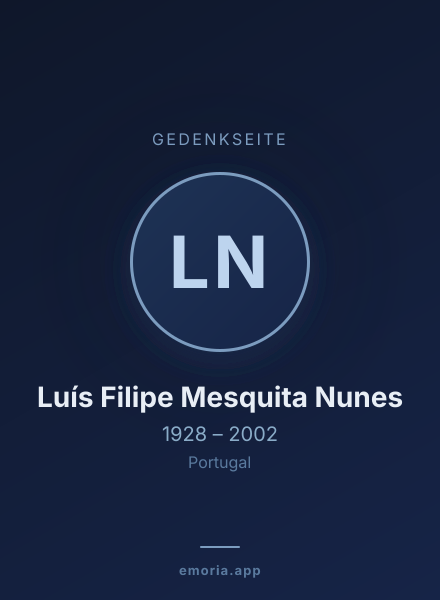 GEDENKSEITE

LN

Luís Filipe Mesquita Nunes

1928 – 2002

Portugal

emoria.app