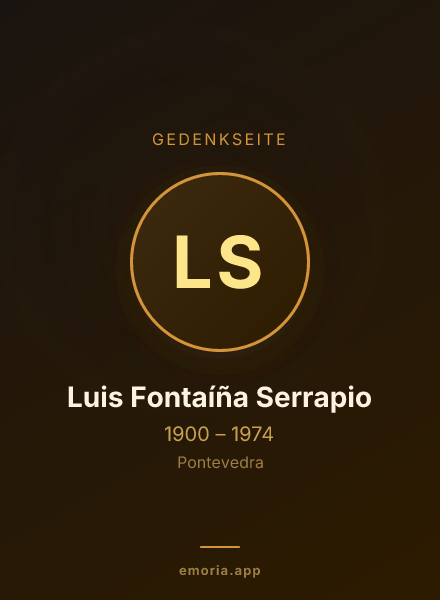 GEDENKSEITE

LS

Luis Fontaíña Serrapio

1900 – 1974

Pontevedra

emoria.app