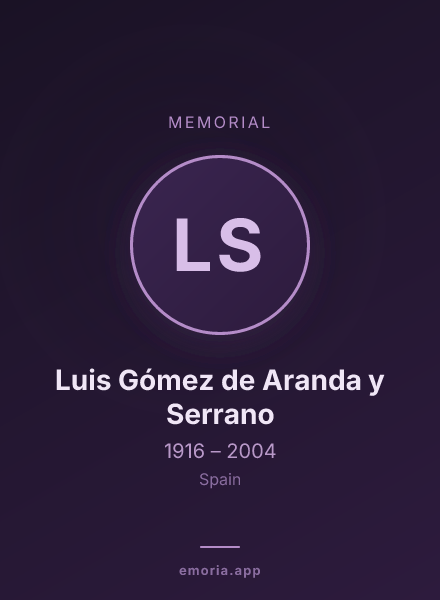 MEMORIAL

LS

Luis Gómez de Aranda y Serrano

1916 – 2004

Spain

emoria.app