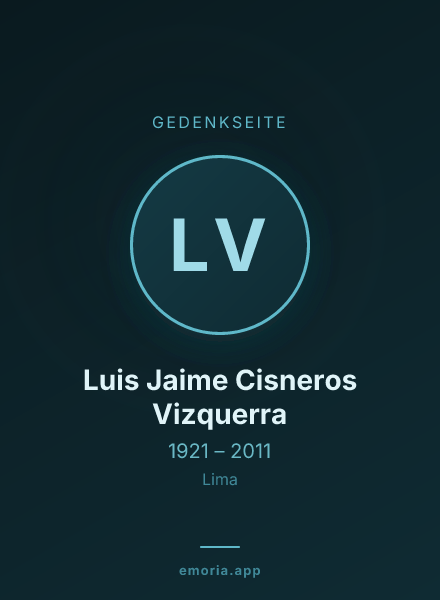 GEDENKSEITE

LV

Luis Jaime Cisneros Vizquerra

1921 – 2011

Lima

emoria.app