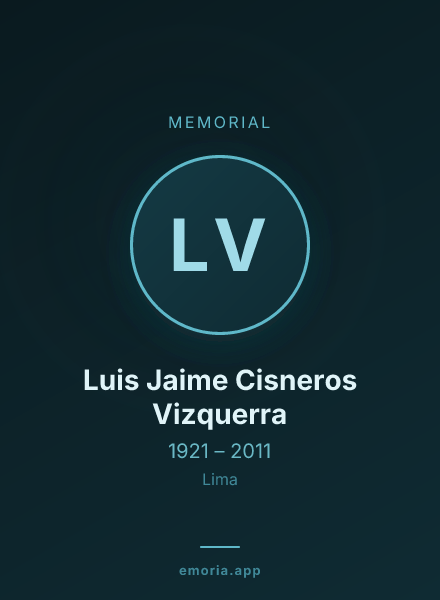 MEMORIAL

LV

Luis Jaime Cisneros Vizquerra

1921 – 2011

Lima

emoria.app