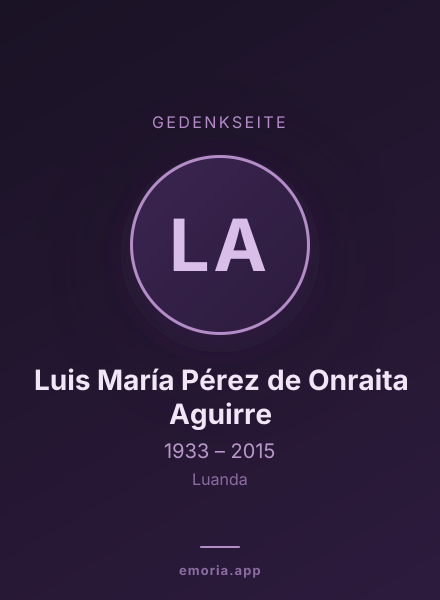 GEDENKSEITE

LA

Luis María Pérez de Onraita Aguirre

1933 – 2015

Luanda

emoria.app