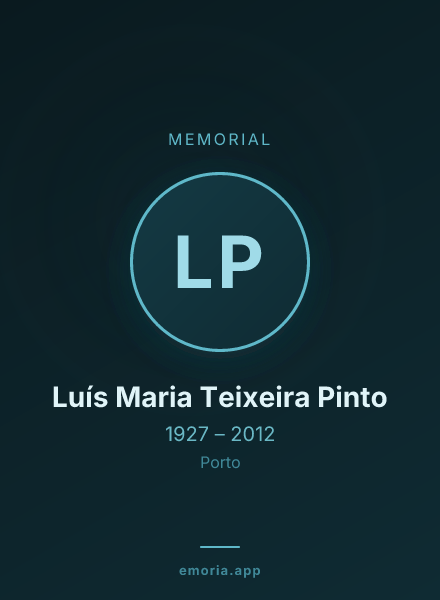 MEMORIAL

LP

Luís Maria Teixeira Pinto

1927 – 2012

Porto

emoria.app