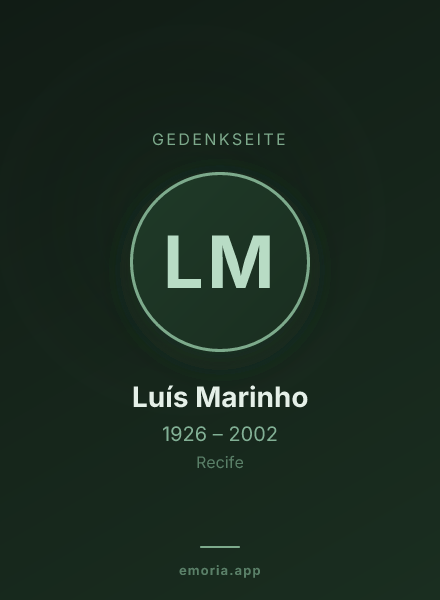 GEDENKSEITE

LM

Luís Marinho

1926 – 2002

Recife

emoria.app