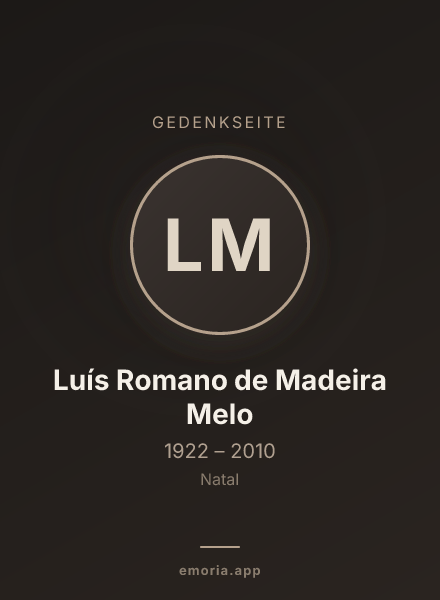 GEDENKSEITE

LM

Luís Romano de Madeira Melo

1922 – 2010

Natal

emoria.app