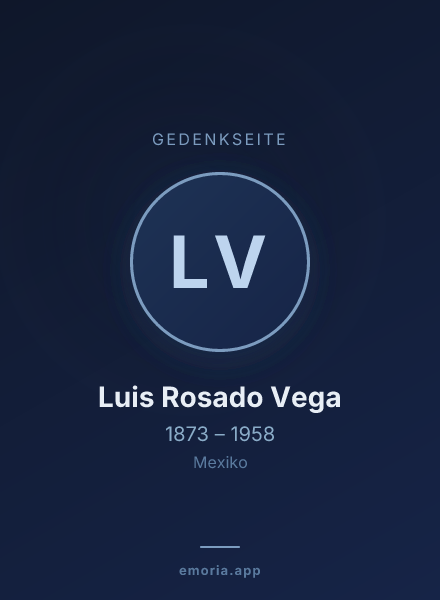 GEDENKSEITE

LV

Luis Rosado Vega

1873 – 1958

Mexiko

emoria.app