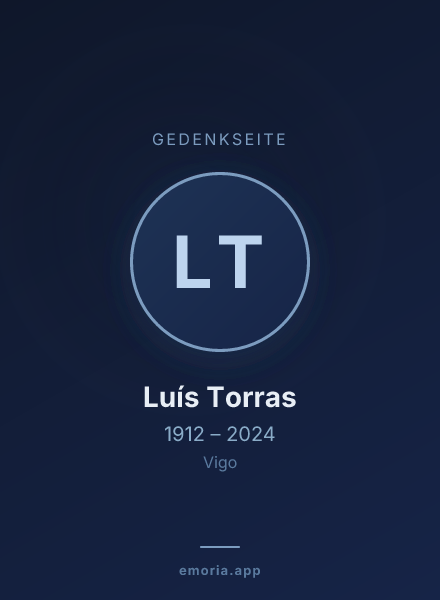 GEDENKSEITE

LT

Luís Torras

1912 – 2024

Vigo

emoria.app