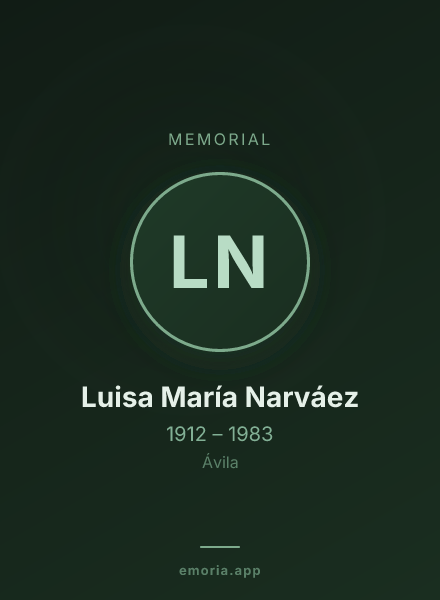 MEMORIAL

LN

Luisa María Narváez

1912 – 1983

Ávila

emoria.app