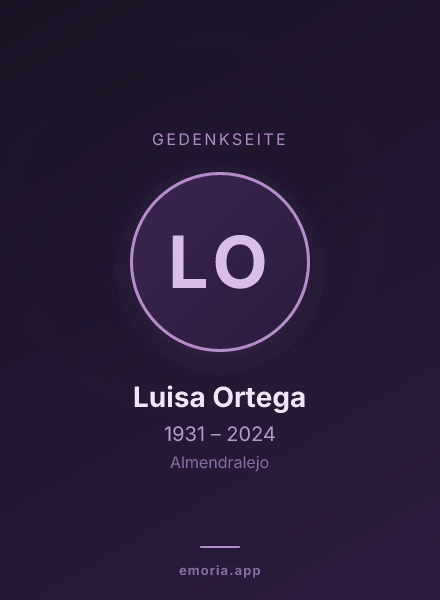 GEDENKSEITE

LO

Luisa Ortega

1931 – 2024

Almendralejo

emoria.app