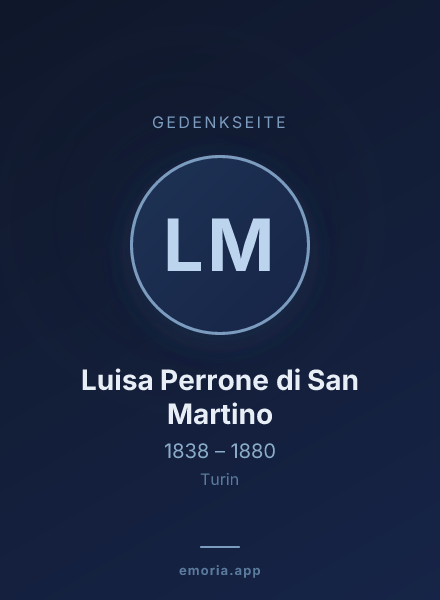 GEDENKSEITE

LM

Luisa Perrone di San Martino

1838 – 1880

Turin

emoria.app