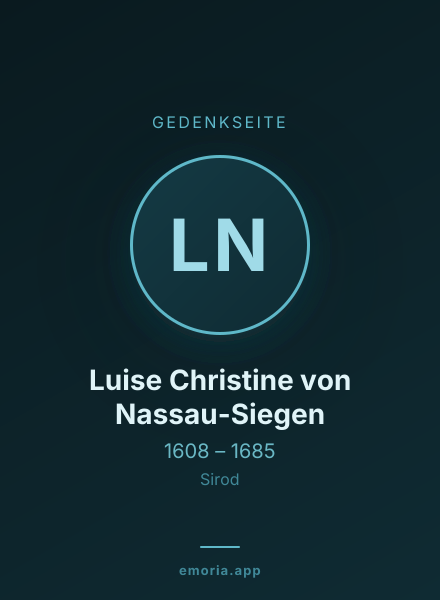 GEDENKSEITE

LN

Luise Christine von Nassau-Siegen

1608 – 1685

Sirod

emoria.app